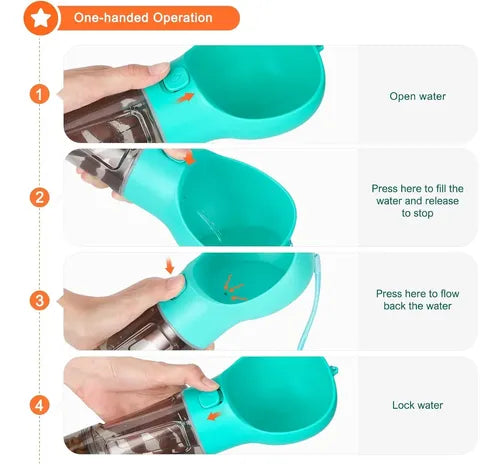 One-handed Operation

1

Open water

2

Press here to fill the water and release to stop

3

Press here to flow back the water

4

Lock water